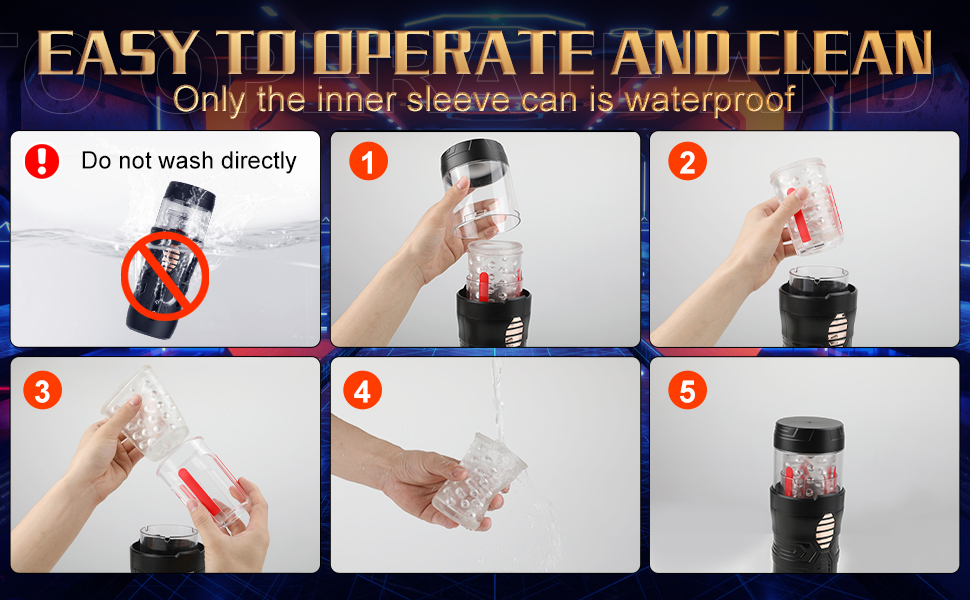 EASY TO OPERATE AND CLEAN
Only the inner sleeve can is waterproof

Do not wash directly

1

2

3

4

5