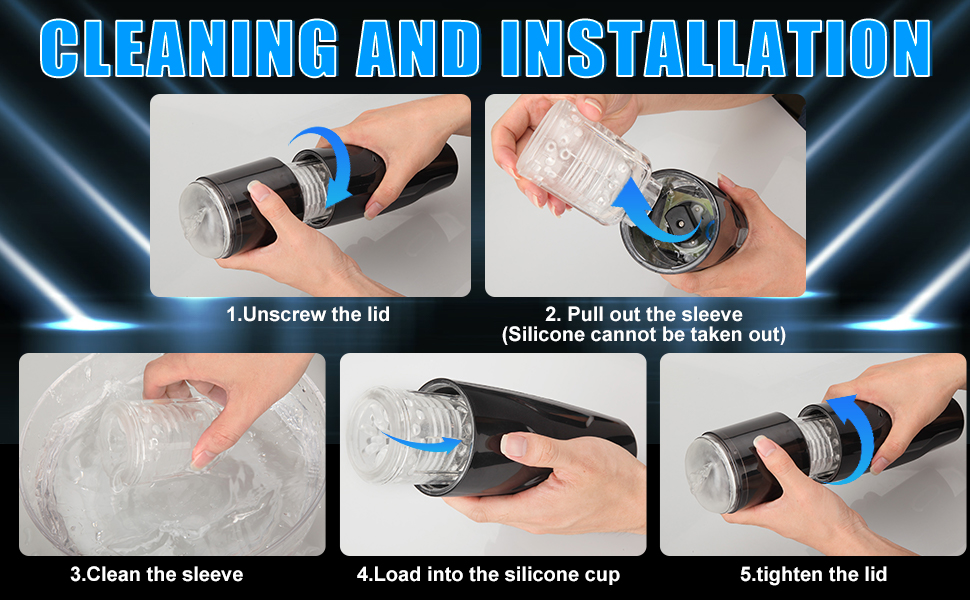 CLEANING AND INSTALLATION

1.Unscrew the lid

2. Pull out the sleeve
(Silicone cannot be taken out)

3.Clean the sleeve

4.Load into the silicone cup

5.tighten the lid