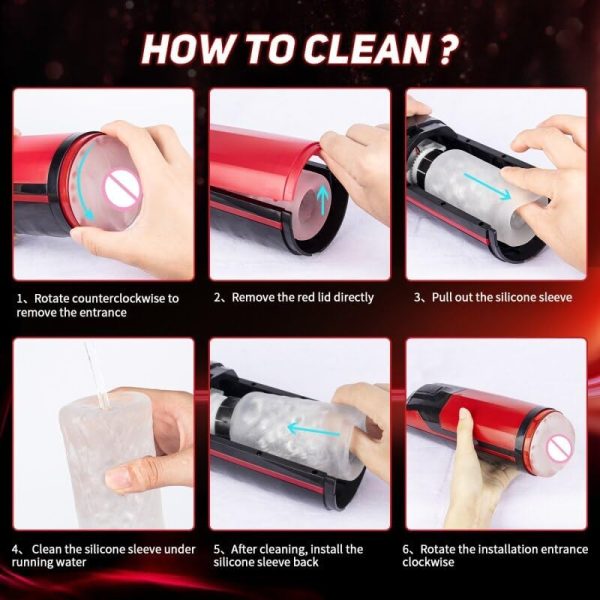 HOW TO CLEAN ?

1、Rotate counterclockwise to remove the entrance

2、Remove the red lid directly

3、Pull out the silicone sleeve

4、Clean the silicone sleeve under running water

5、After cleaning, install the silicone sleeve back

6、Rotate the installation entrance clockwise