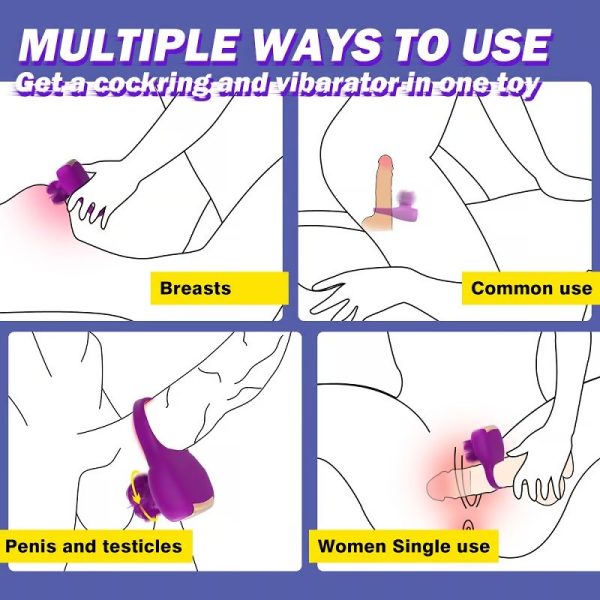 MULTIPLE WAYS TO USE
Get a cockring and vibarator in one toy

Breasts

Common use

Penis and testicles

Women Single use