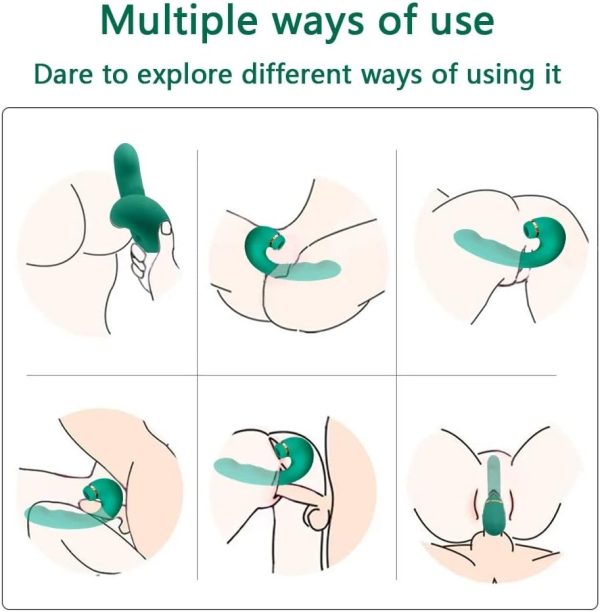 Multiple ways of use

Dare to explore different ways of using it